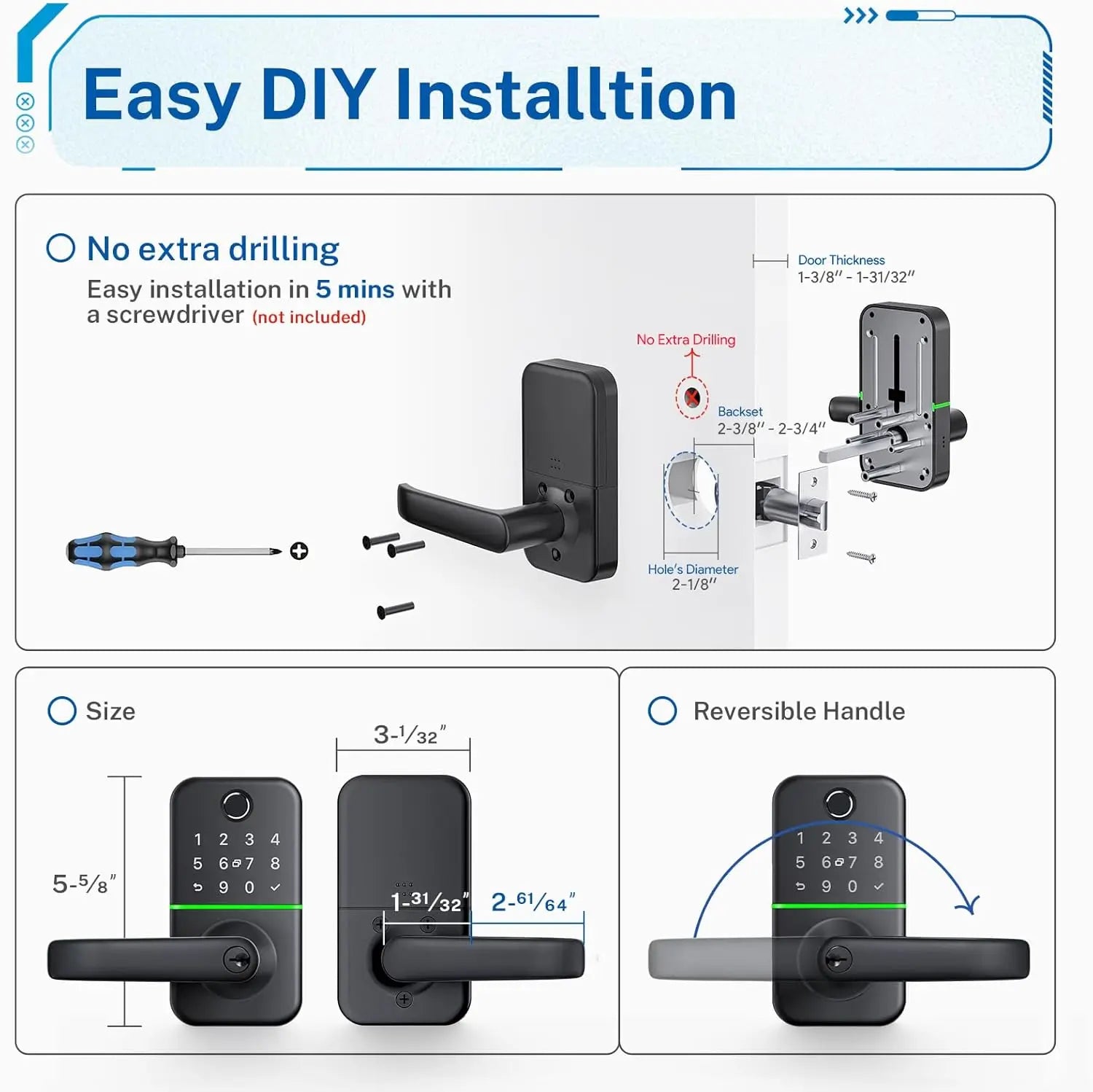 Easy DIY Installtion

No extra drilling

Easy installation in 5 mins with a screwdriver (not included)

Door Thickness
1-3/8" - 1-31/32"

No Extra Drilling

Backset
2-3/8" - 2-3/4"

Hole's Diameter
2-1/8"

Size

3-1/32"

5-5/8"

1 2 3 4
5 6 7 8
9 0

1-31/32"

2-61/64"

Reversible Handle

1 2 3 4
5 6 7 8
9 0