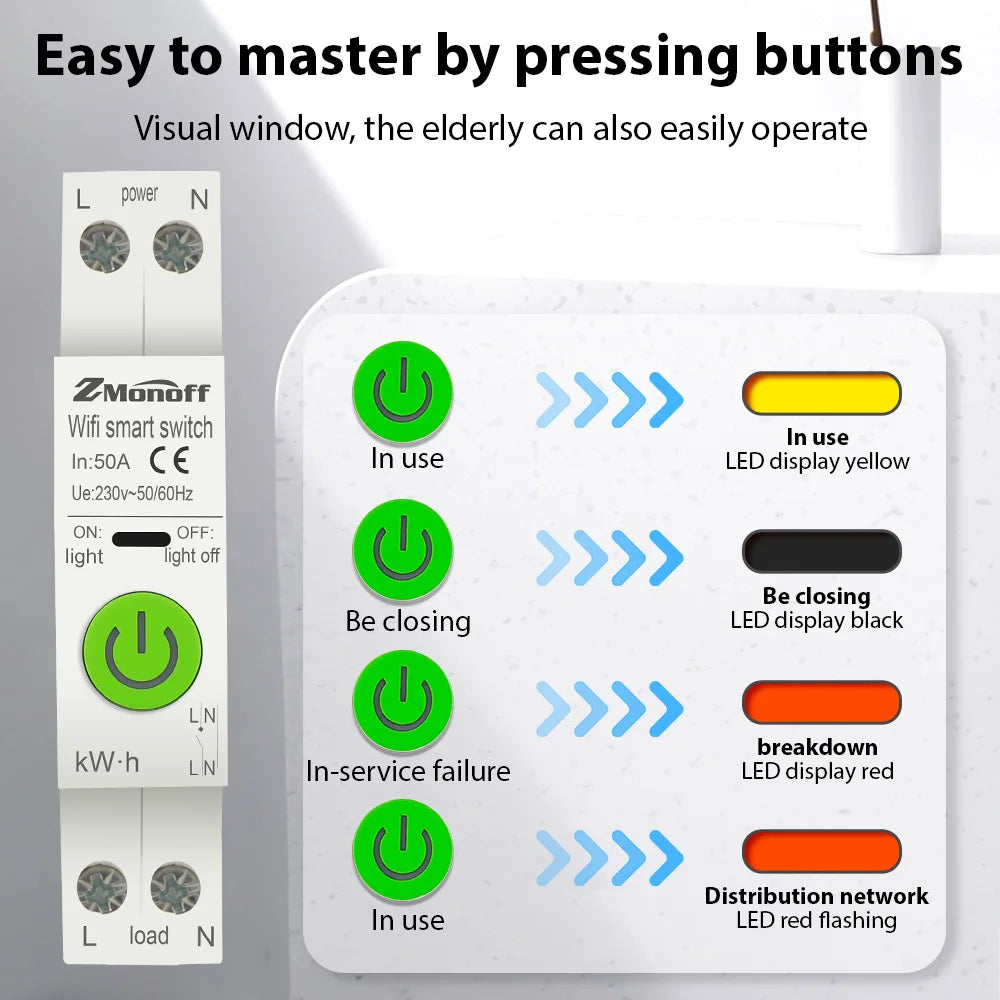 Easy to master by pressing buttons

Visual window, the elderly can also easily operate

L power N

ZMonoff

Wifi smart switch

In:50A CE

Ue:230v~50/60Hz

ON: light OFF: light off

L N

kW·h

L N

L load N

In use

In use
LED display yellow

Be closing

Be closing
LED display black

In-service failure

breakdown
LED display red

In use

Distribution network
LED red flashing