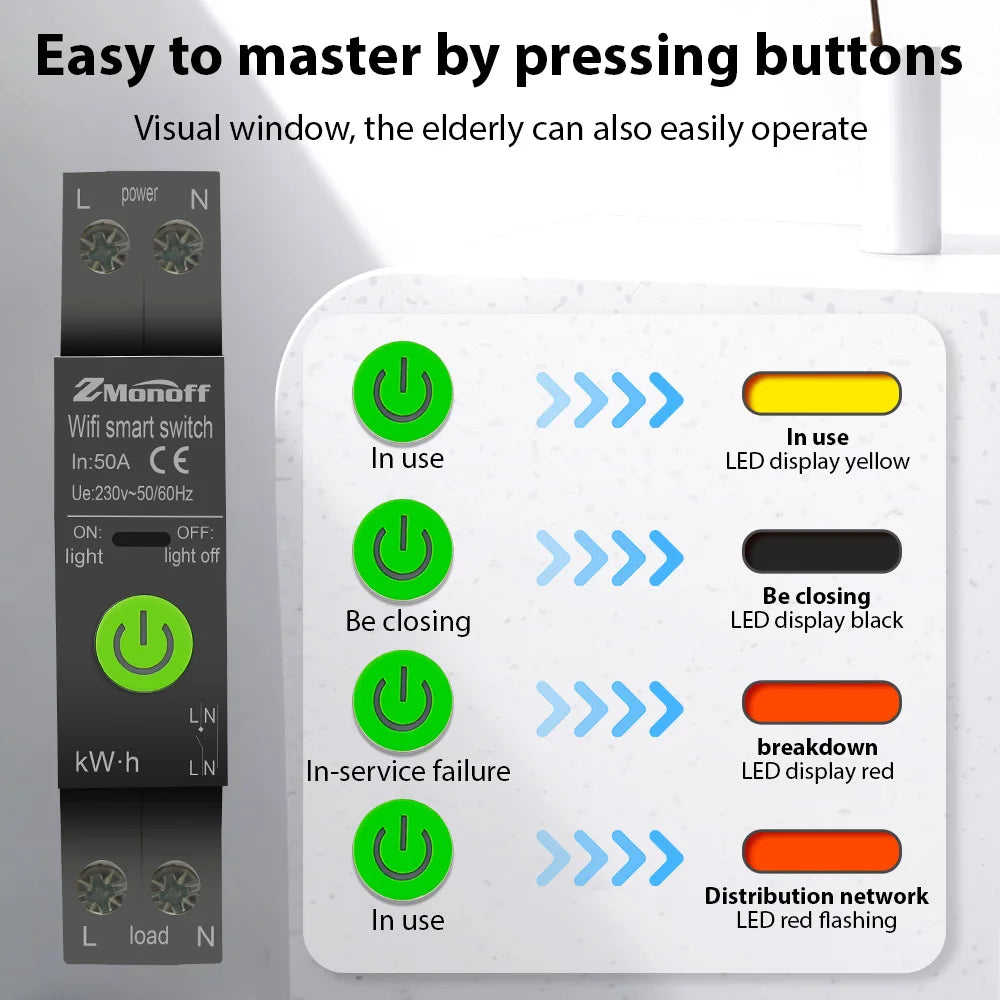 Easy to master by pressing buttons

Visual window, the elderly can also easily operate

L power N

ZMonoff
Wifi smart switch
In:50A CE
Ue:230v~50/60Hz

ON: light OFF: light off

L N
L N

kW·h

L load N

In use

In use
LED display yellow

Be closing

Be closing
LED display black

In-service failure

breakdown
LED display red

In use

Distribution network
LED red flashing